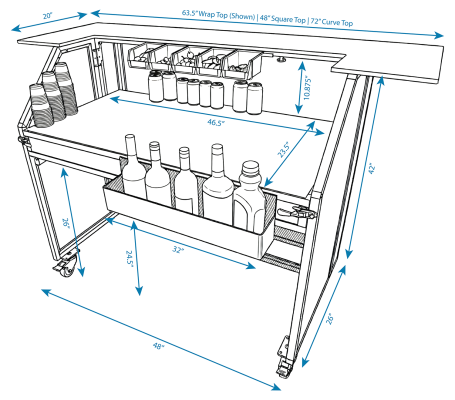 20"

63.5" Wrap Top (Shown) | 48" Square Top | 72" Curve Top

10.875"

46.5"

23.5"

42"

26"

24.5"

32"

26"

48"